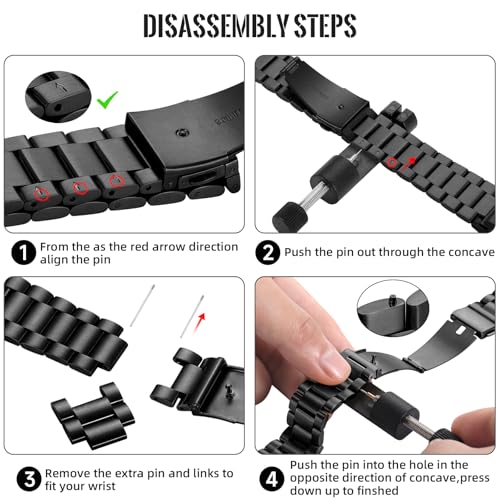 DISASSEMBLY STEPS

1 From the as the red arrow direction align the pin

2 Push the pin out through the concave

3 Remove the extra pin and links to fit your wrist

4 Push the pin into the hole in the opposite direction of concave,press down up to finshed