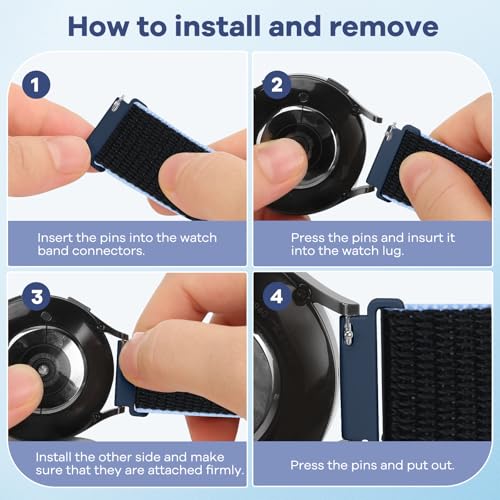 How to install and remove

1

Insert the pins into the watch band connectors.

2

Press the pins and insurt it into the watch lug.

3

Install the other side and make sure that they are attached firmly.

4

Press the pins and put out.