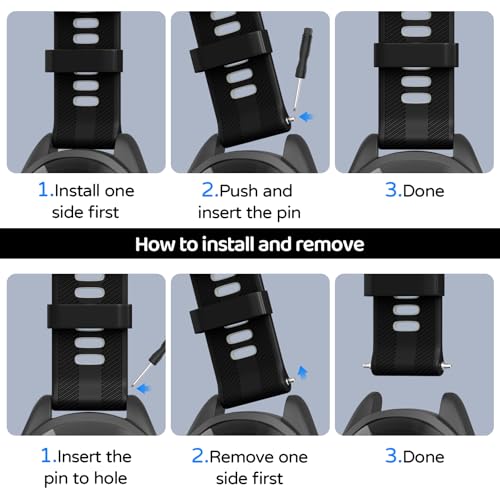 1.Install one side first

2.Push and insert the pin

3.Done

How to install and remove

1.Insert the pin to hole

2.Remove one side first

3.Done